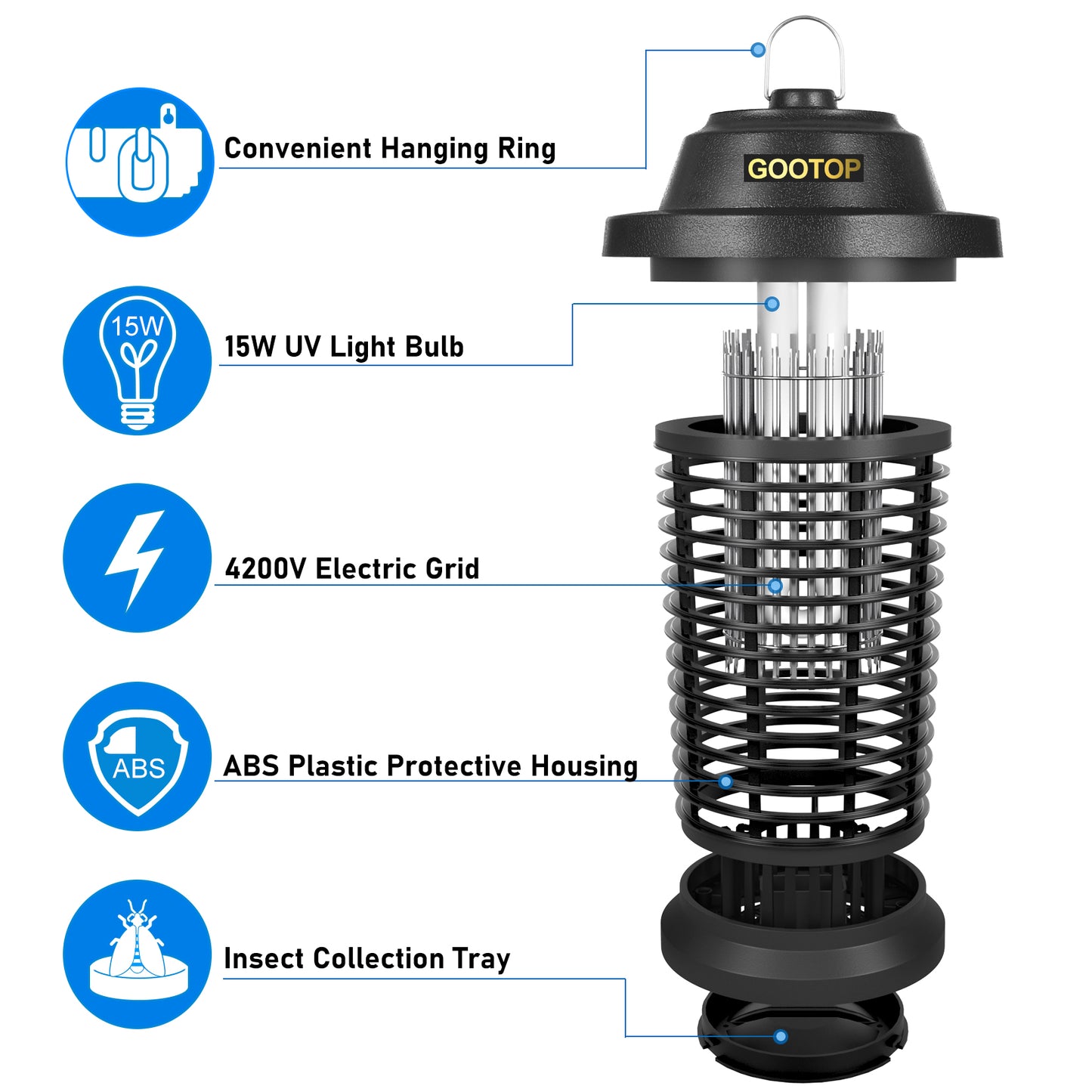 Convenient Hanging Ring

GOOTOP

15W

15W UV Light Bulb

4200V Electric Grid

ABS

ABS Plastic Protective Housing

Insect Collection Tray