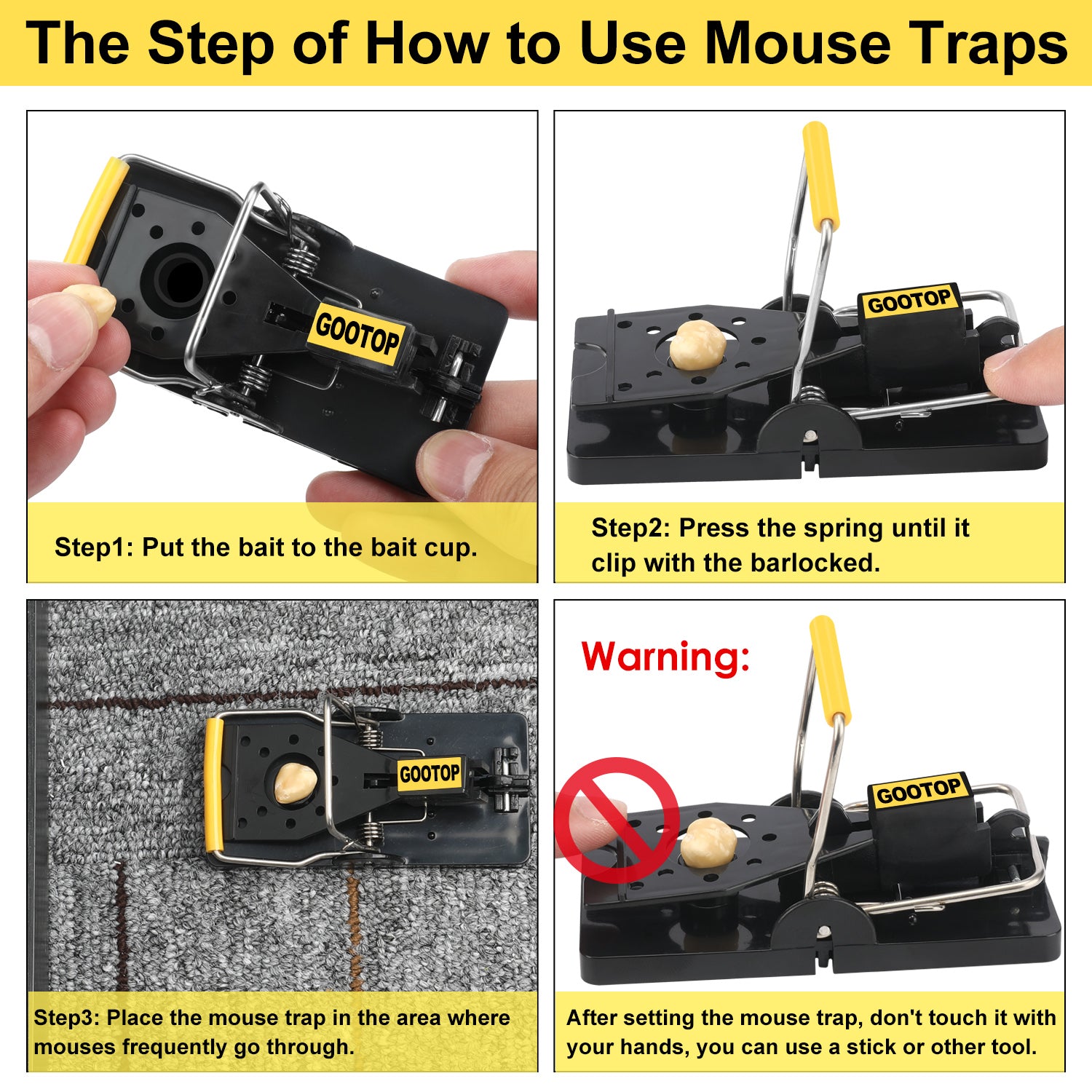 The Step of How to Use Mouse Traps

GOOTOP

Step1: Put the bait to the bait cup.

GOOTOP

Step2: Press the spring until it clip with the barlocked.

GOOTOP

Step3: Place the mouse trap in the area where mouses frequently go through.

Warning:

GOOTOP

After setting the mouse trap, don't touch it with your hands, you can use a stick or other tool.